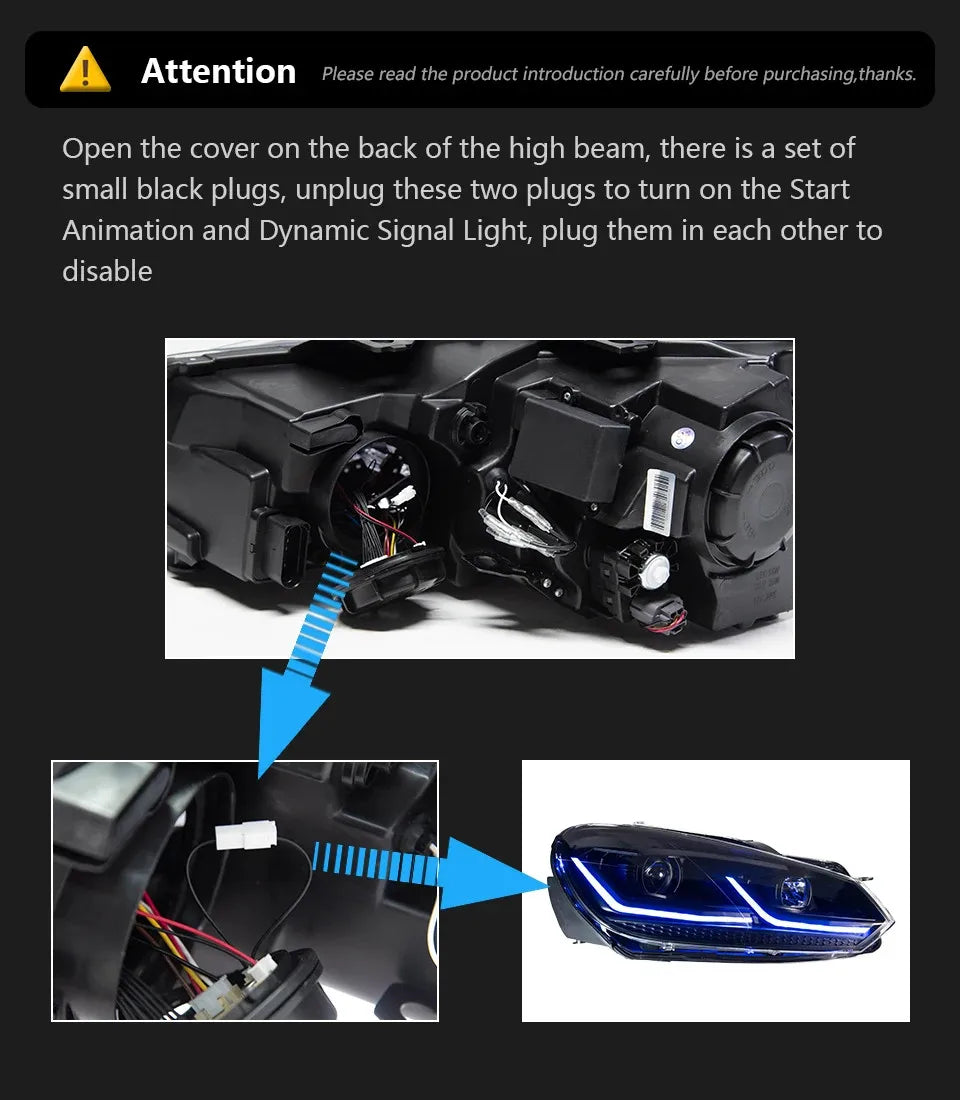 Attention Please read the product introduction carefully before purchasing,thanks.

Open the cover on the back of the high beam, there is a set of small black plugs, unplug these two plugs to turn on the Start Animation and Dynamic Signal Light, plug them in each other to disable